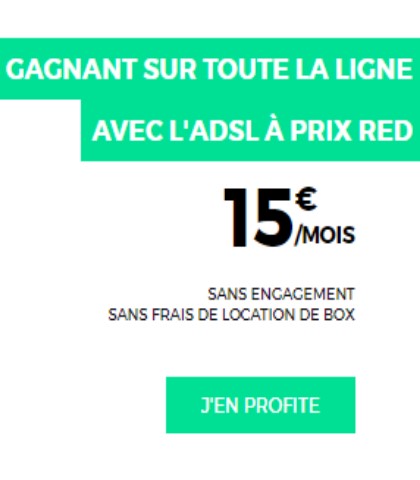 GAGNANT SUR TOUTE LA LIGNE

AVEC L'ADSL À PRIX RED

15€/MOIS

SANS ENGAGEMENT
SANS FRAIS DE LOCATION DE BOX

J'EN PROFITE